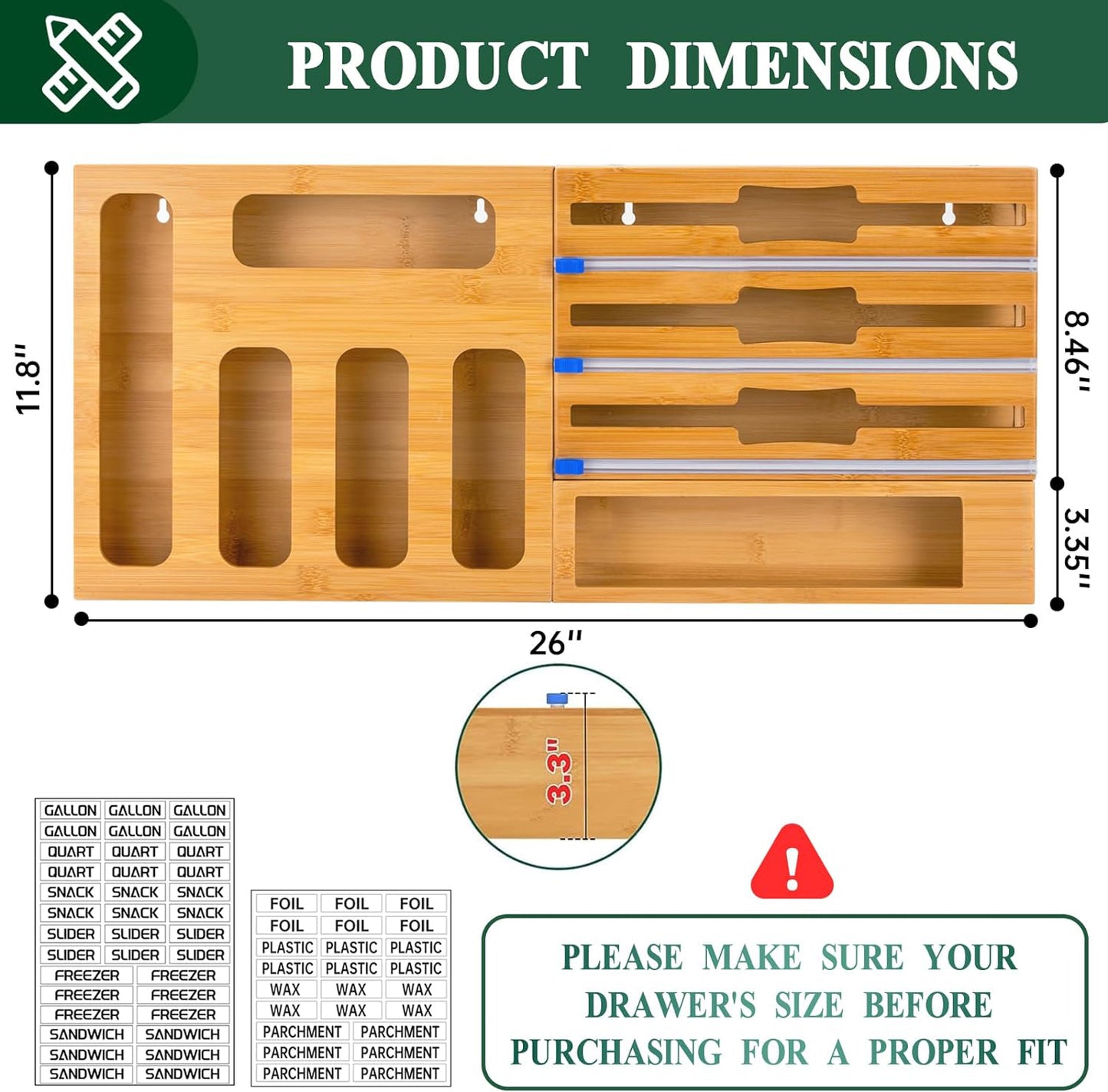 PRODUCT DIMENSIONS

11.8"

8.46"

3.35"

26"

3.3"

| GALLON | GALLON | GALLON |
|---|---|---|
| GALLON | GALLON | GALLON |
| QUART | QUART | QUART |
| QUART | QUART | QUART |
| SNACK | SNACK | SNACK |
| SNACK | SNACK | SNACK |
| SLIDER | SLIDER | SLIDER |
| SLIDER | SLIDER | SLIDER |

| FREEZER | FREEZER |
|---|---|
| FREEZER | FREEZER |
| FREEZER | FREEZER |
| SANDWICH | SANDWICH |
| SANDWICH | SANDWICH |
| SANDWICH | SANDWICH |

| FOIL | FOIL | FOIL |
|---|---|---|
| FOIL | FOIL | FOIL |
| PLASTIC | PLASTIC | PLASTIC |
| PLASTIC | PLASTIC | PLASTIC |
| WAX | WAX | WAX |
| WAX | WAX | WAX |

| PARCHMENT | PARCHMENT |
|---|---|
| PARCHMENT | PARCHMENT |
| PARCHMENT | PARCHMENT |

PLEASE MAKE SURE YOUR DRAWER'S SIZE BEFORE PURCHASING FOR A PROPER FIT