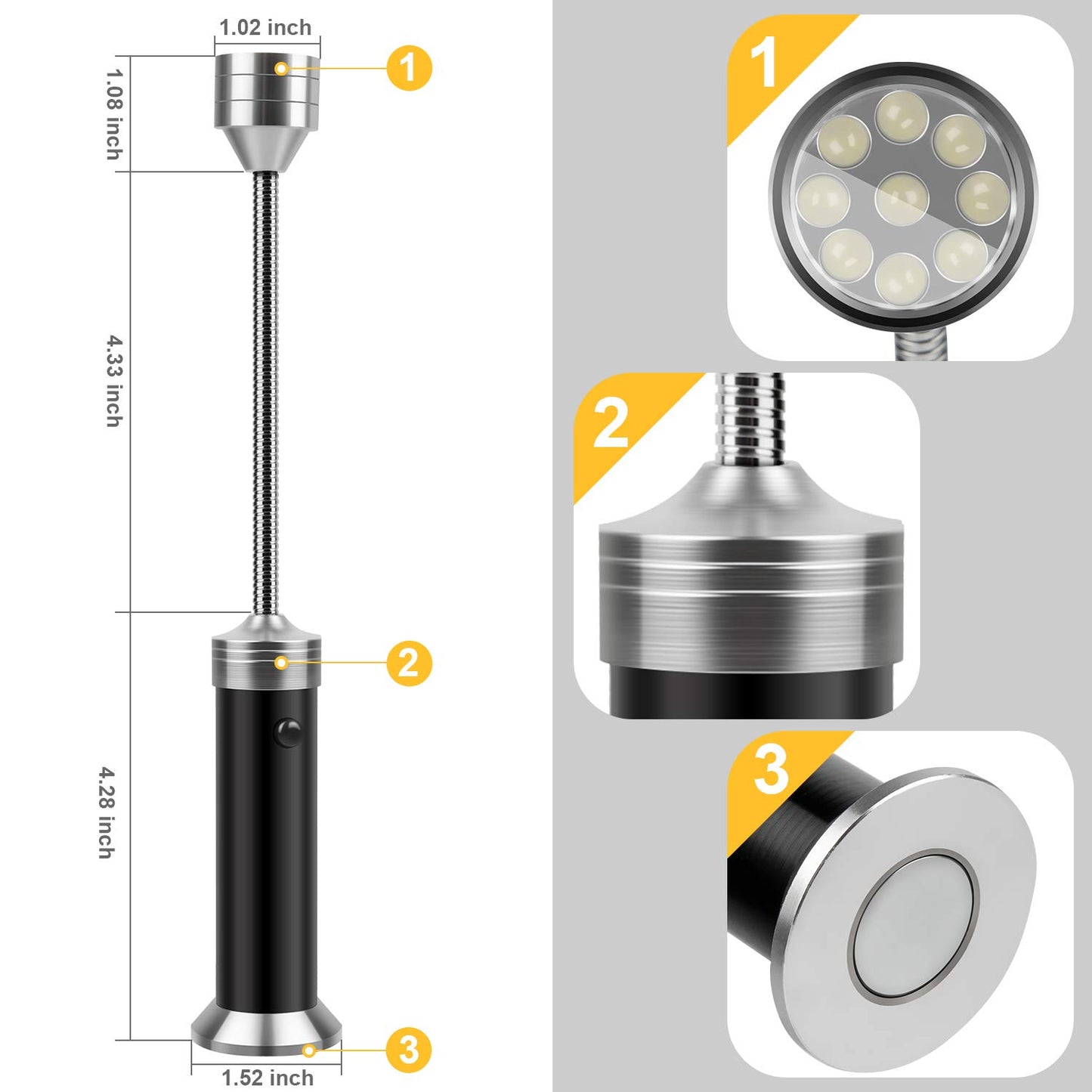 1.02 inch
1.08 inch
1
4.33 inch
2
4.28 inch
3
1.52 inch
1
2
3