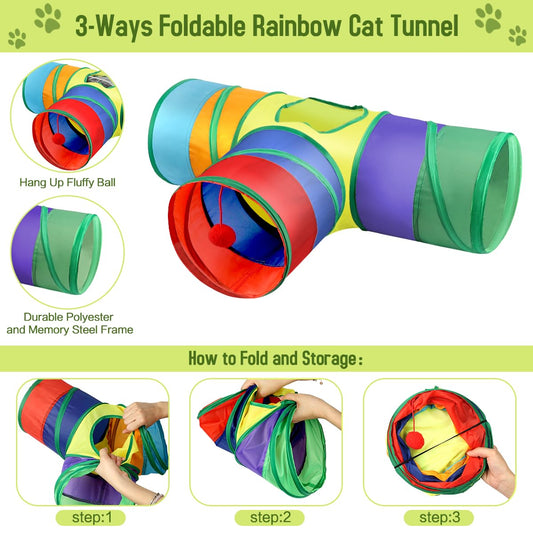 3-Ways Foldable Rainbow Cat Tunnel

Hang Up Fluffy Ball

Durable Polyester and Memory Steel Frame

How to Fold and Storage:

step:1

step:2

step:3