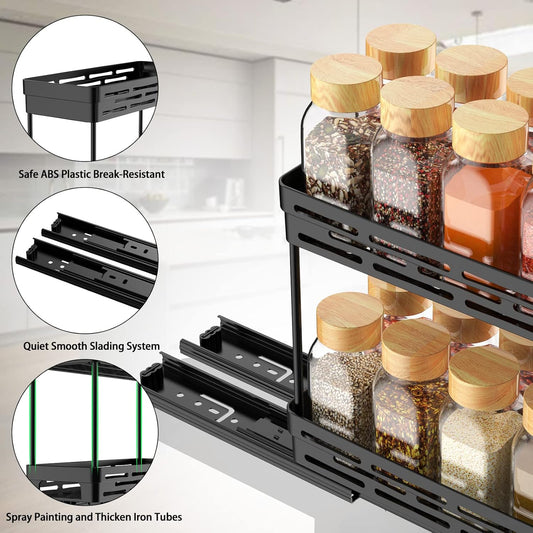 Safe ABS Plastic Break-Resistant

Quiet Smooth Slading System

Spray Painting and Thicken Iron Tubes