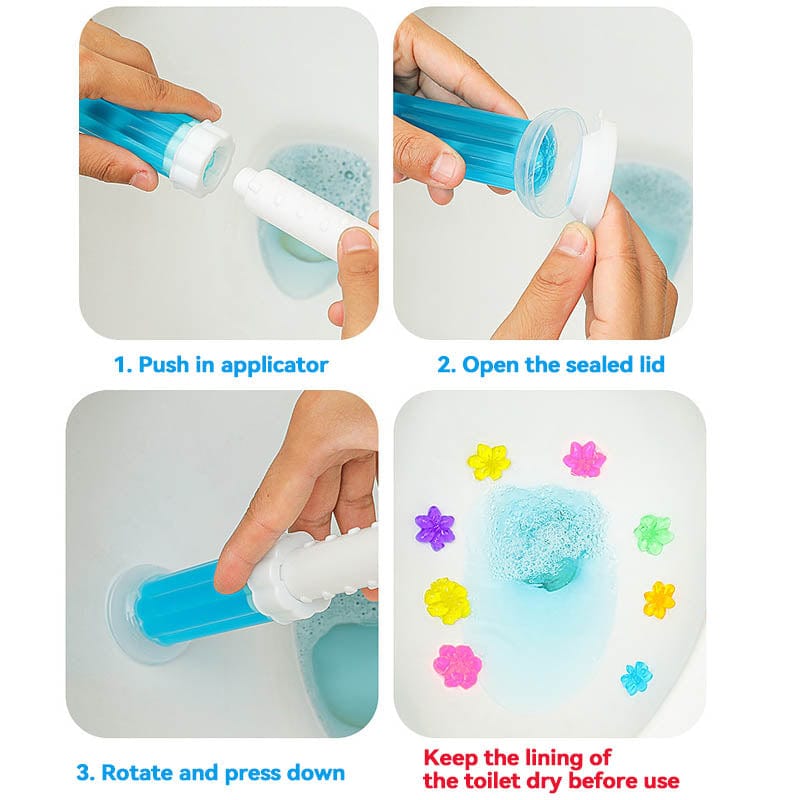 1. Push in applicator

2. Open the sealed lid

3. Rotate and press down

Keep the lining of the toilet dry before use